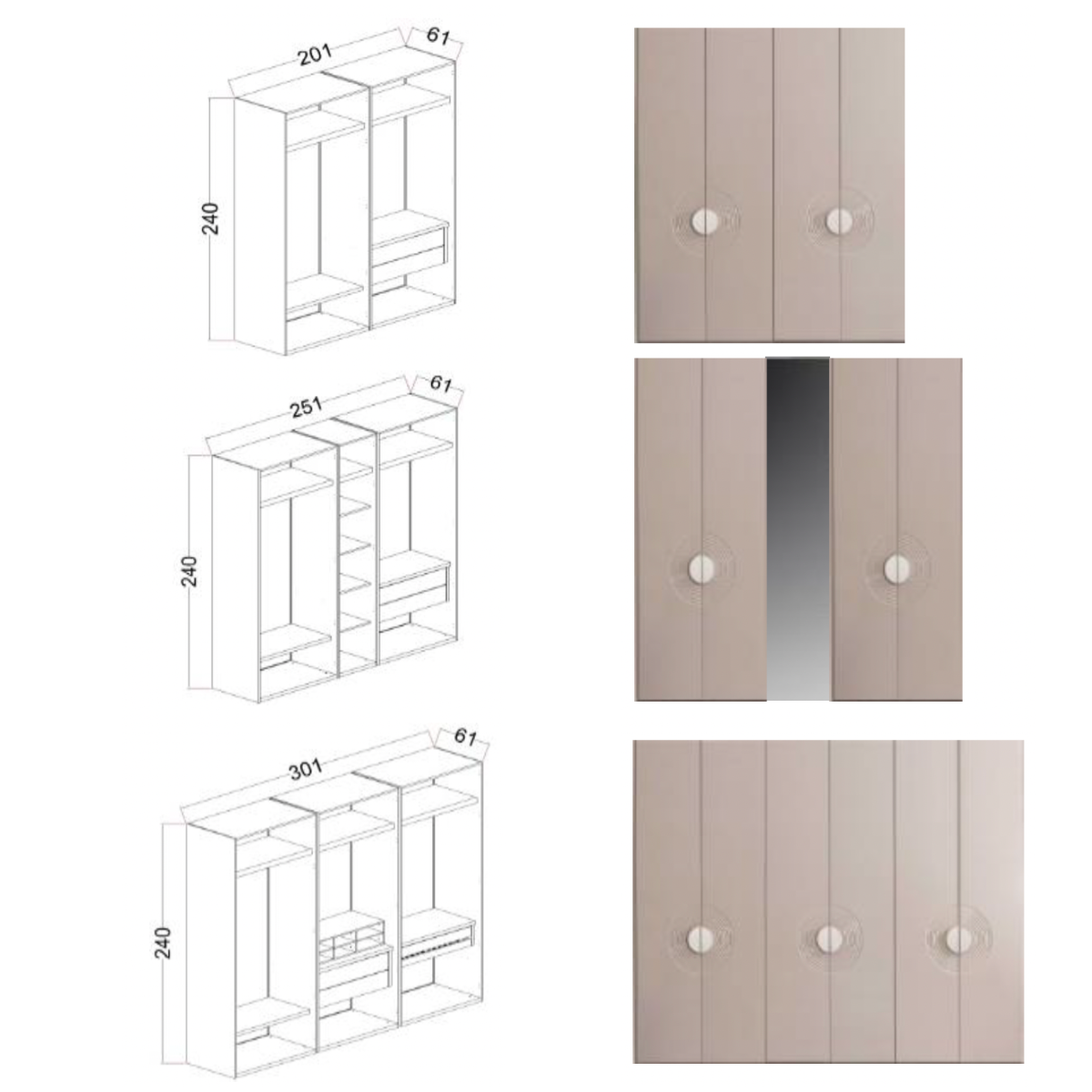 201
61
240

251
61
240

301
61
240